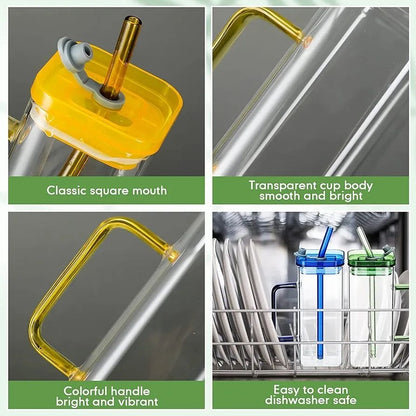 Classic square mouth

Transparent cup body smooth and bright

Colorful handle bright and vibrant

Easy to clean dishwasher safe