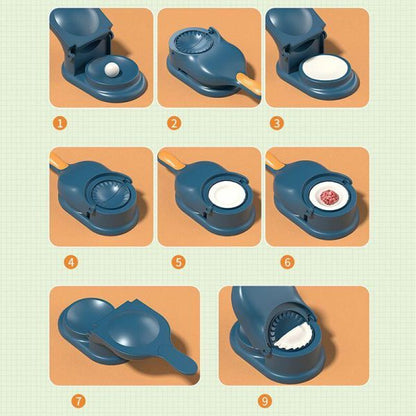 1

2

3

4

5

6

7

9