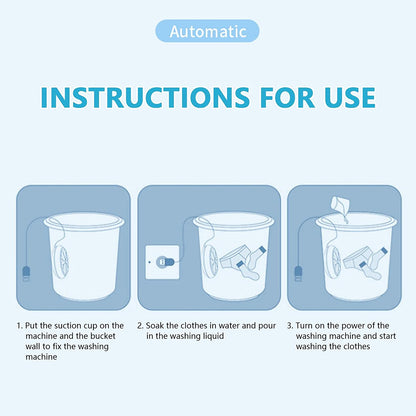 Automatic

INSTRUCTIONS FOR USE

1. Put the suction cup on the machine and the bucket wall to fix the washing machine

2. Soak the clothes in water and pour in the washing liquid

3. Turn on the power of the washing machine and start washing the clothes