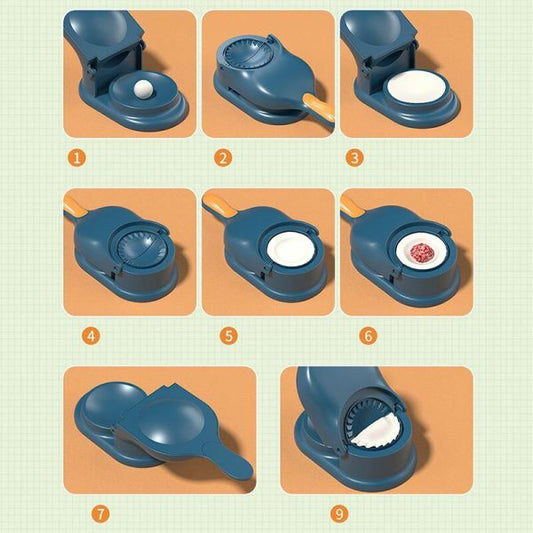 1
2
3
4
5
6
7
9